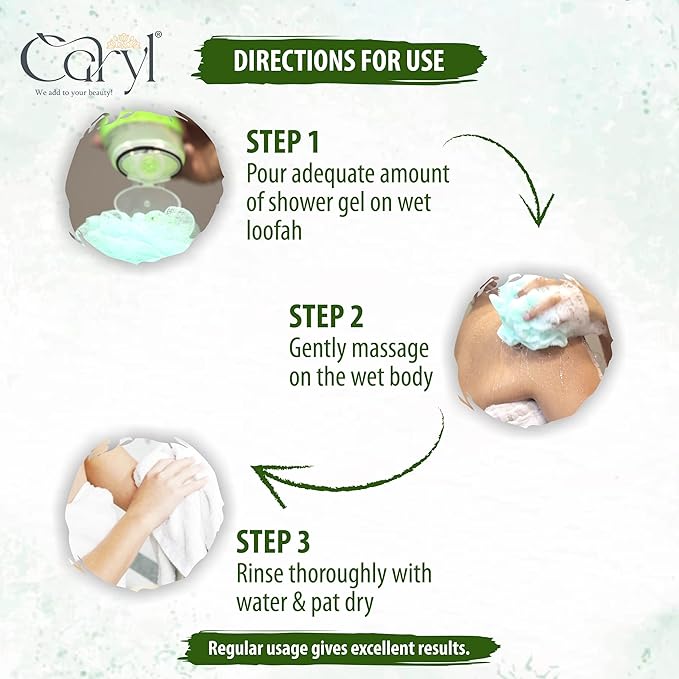 Caryl®
We add to your beauty!

DIRECTIONS FOR USE

STEP 1
Pour adequate amount of shower gel on wet loofah

STEP 2
Gently massage on the wet body

STEP 3
Rinse thoroughly with water & pat dry

Regular usage gives excellent results.